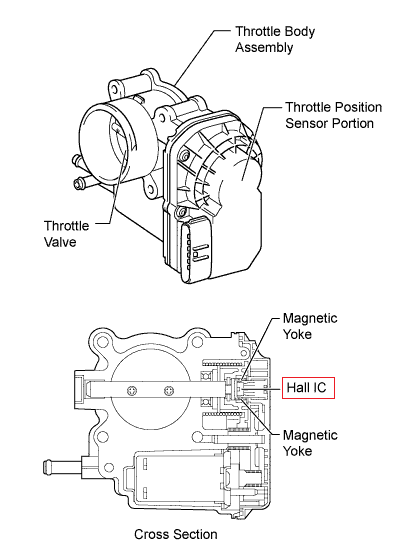 Throttle Body Assembly

Throttle Position Sensor Portion

Throttle Valve

Magnetic Yoke

Hall IC

Magnetic Yoke

Cross Section